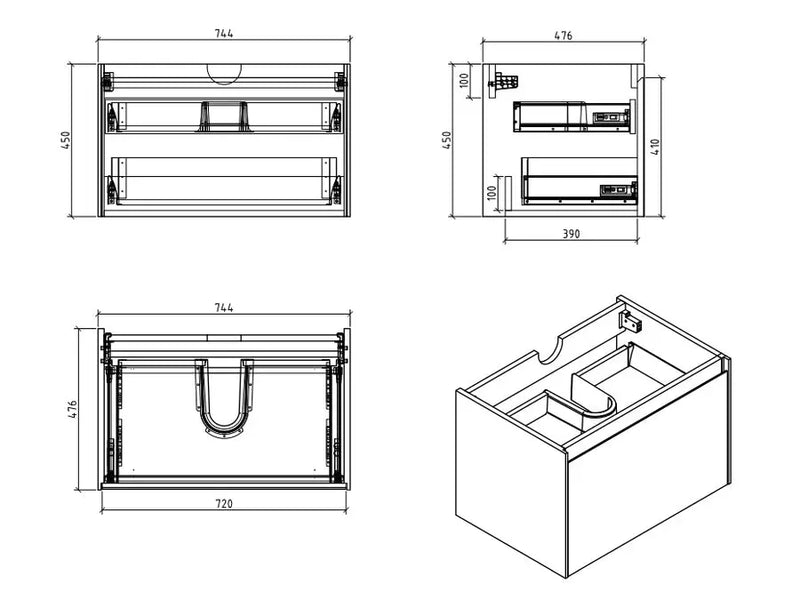 744
450
476
100
450
410
100
390
744
476
720