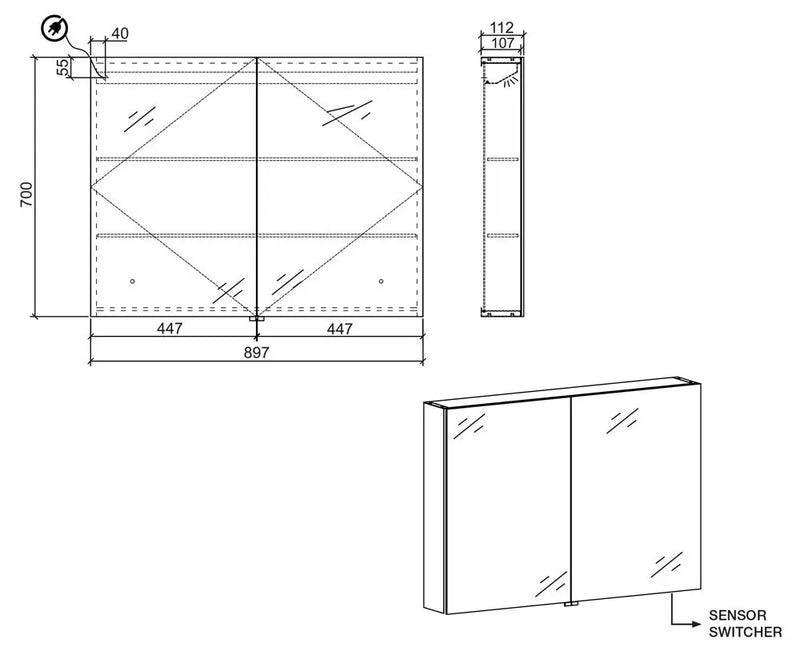 40
55
700
447
447
897
112
107
SENSOR SWITCHER