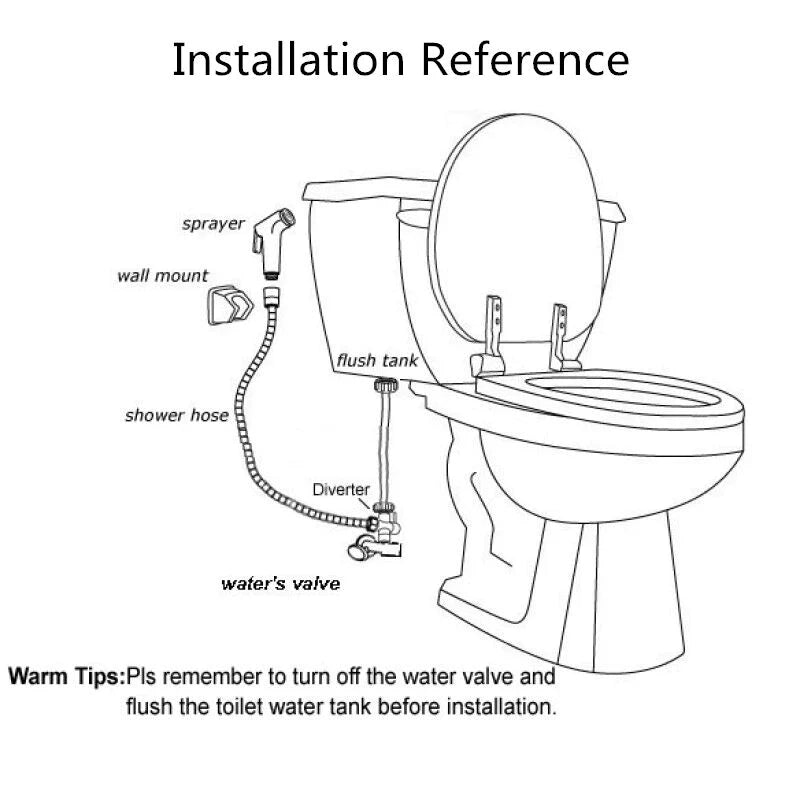 Installation Reference

sprayer

wall mount

flush tank

shower hose

Diverter

water's valve

Warm Tips:Pls remember to turn off the water valve and flush the toilet water tank before installation.