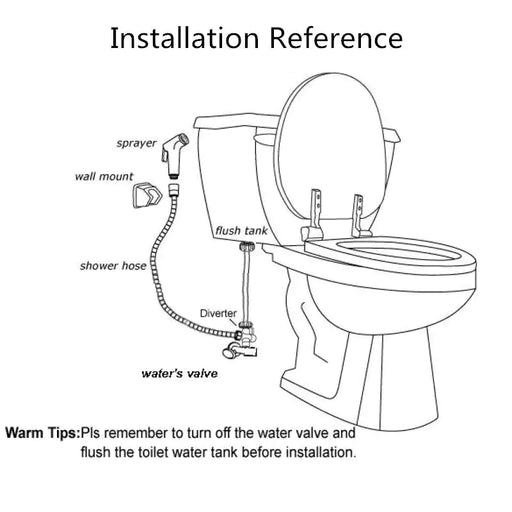 Installation Reference

sprayer

wall mount

flush tank

shower hose

Diverter

water's valve

Warm Tips:Pls remember to turn off the water valve and flush the toilet water tank before installation.